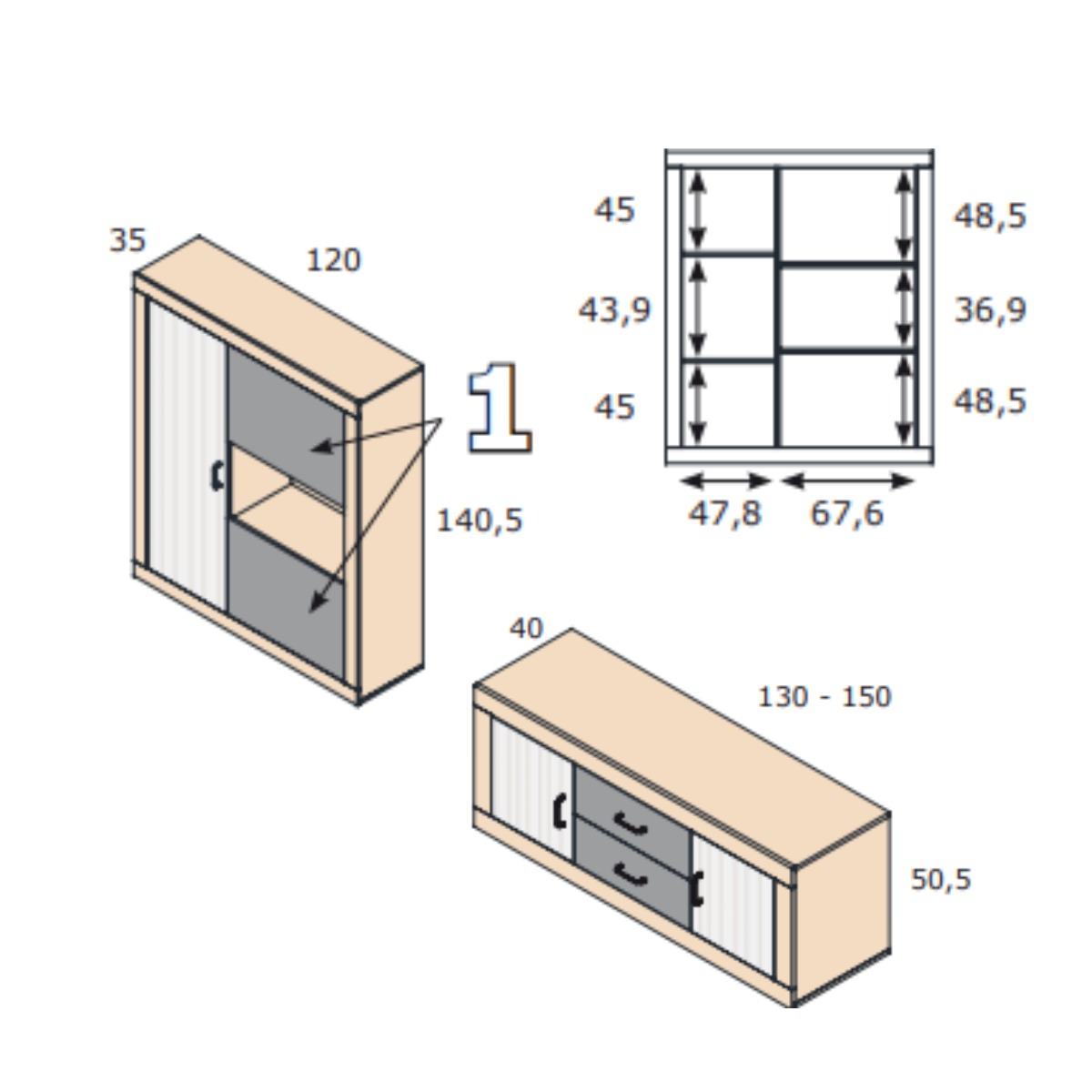 35
120
1
140,5
45
43,9
45
48,5
36,9
48,5
47,8
67,6
40
130 - 150
50,5