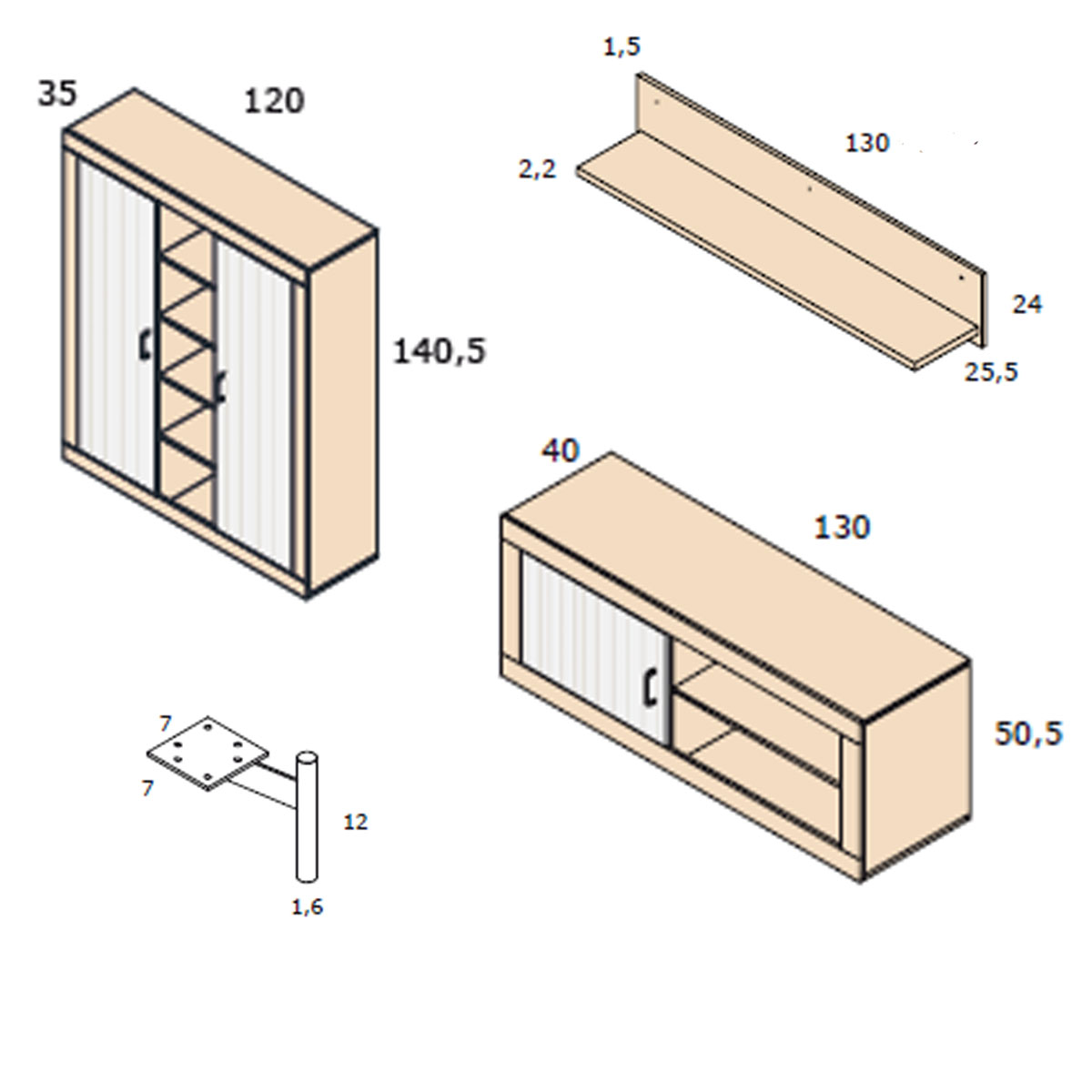 35
120
140,5

1,5
130
2,2
24
25,5

40
130
50,5

7
7
12
1,6