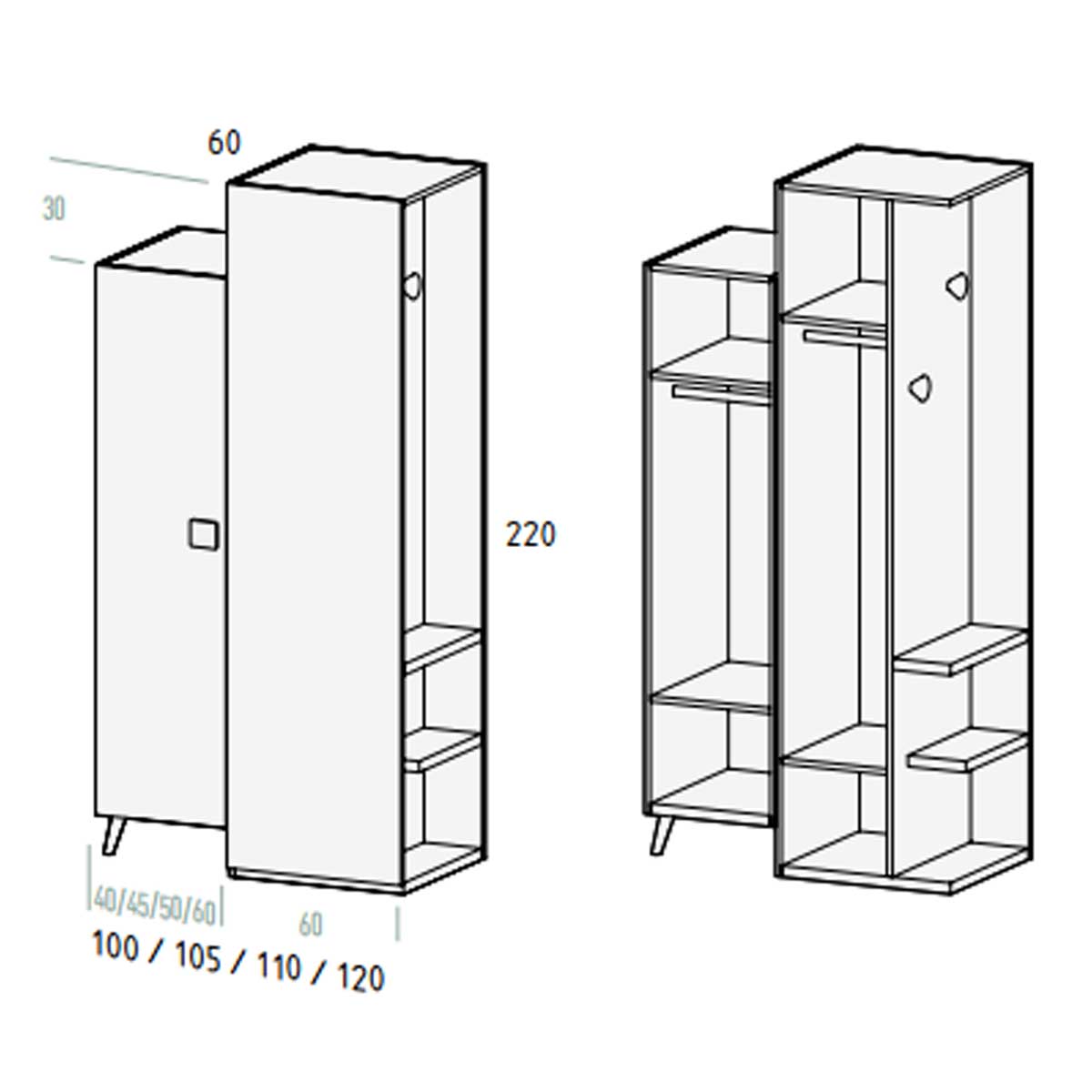 60
30
220
40/45/50/60
60
100 / 105 / 110 / 120