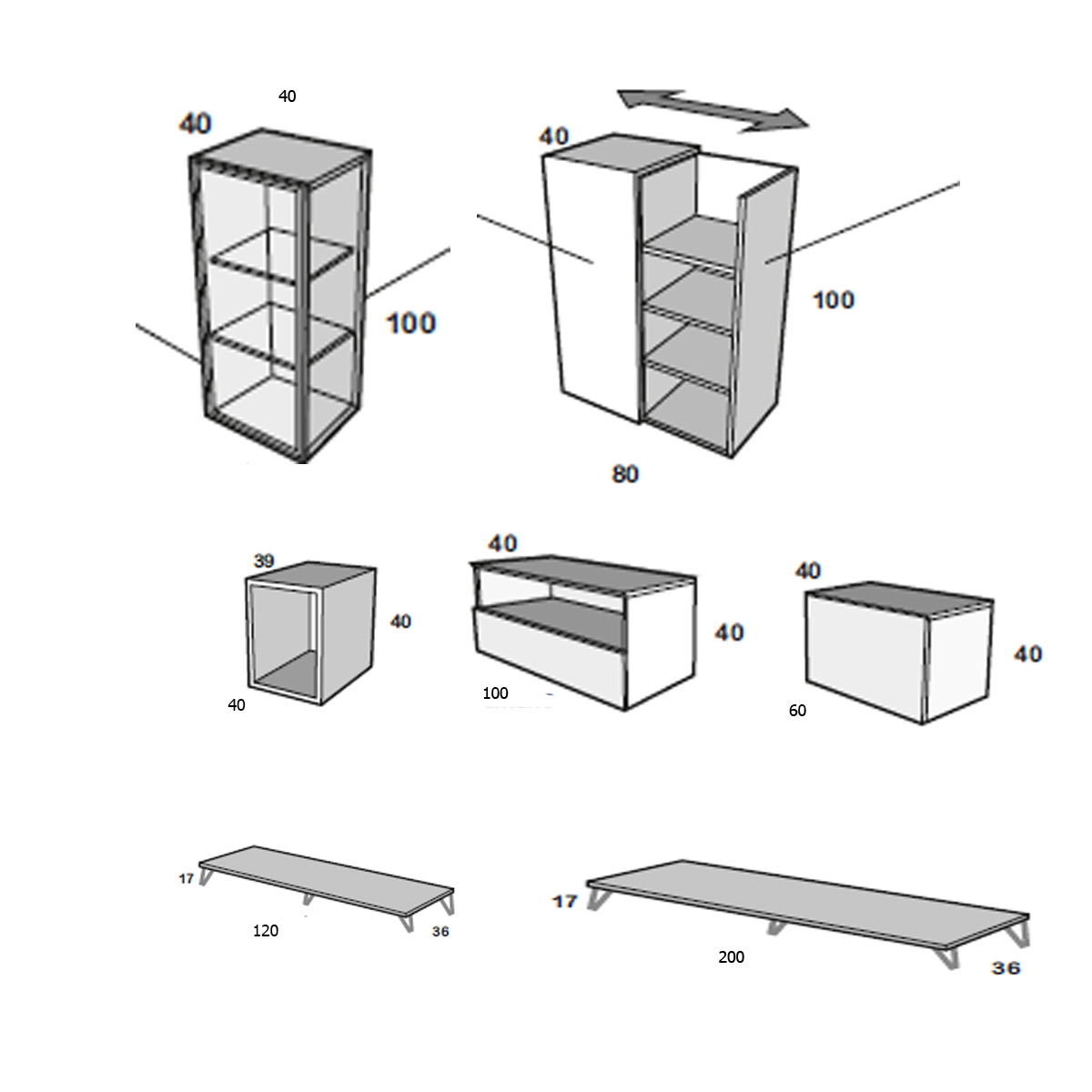 40
40
100

40
100
80

39
40
40

40
40
100

40
40
60

17
120
36

17
200
36