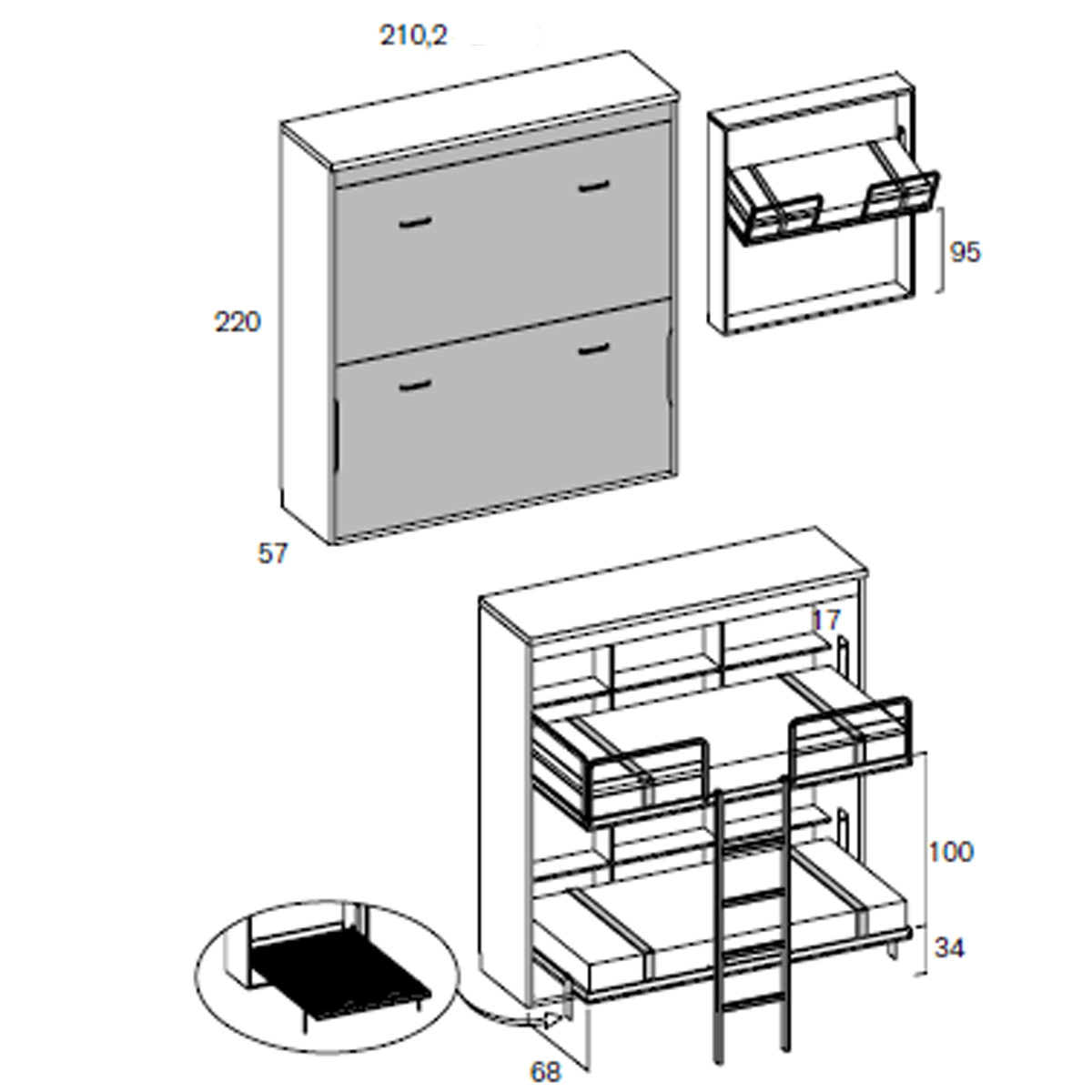 210,2

220

57

95

17

100

34

68