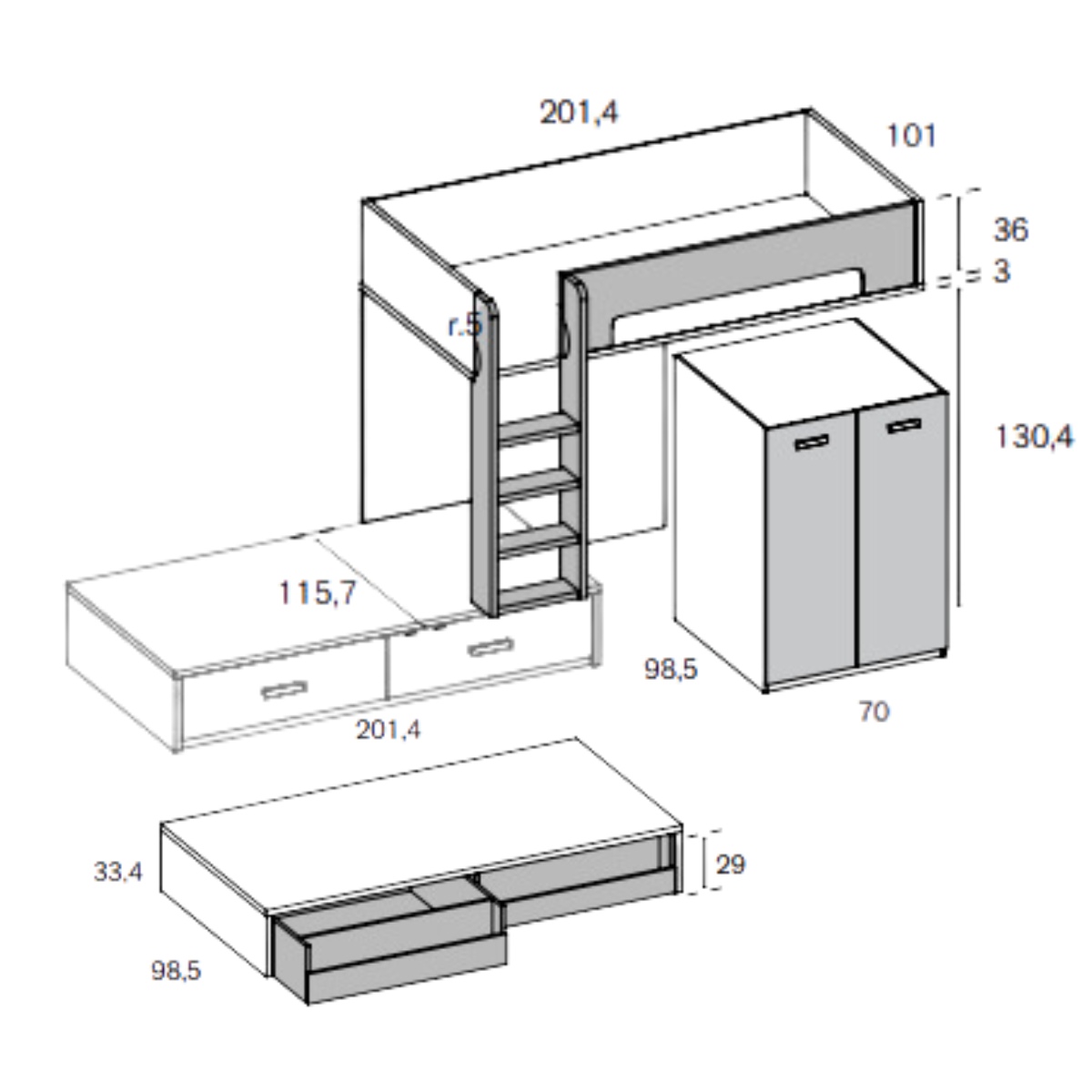 201,4
101
36
3
r.5
130,4
115,7
98,5
70
201,4
33,4
29
98,5