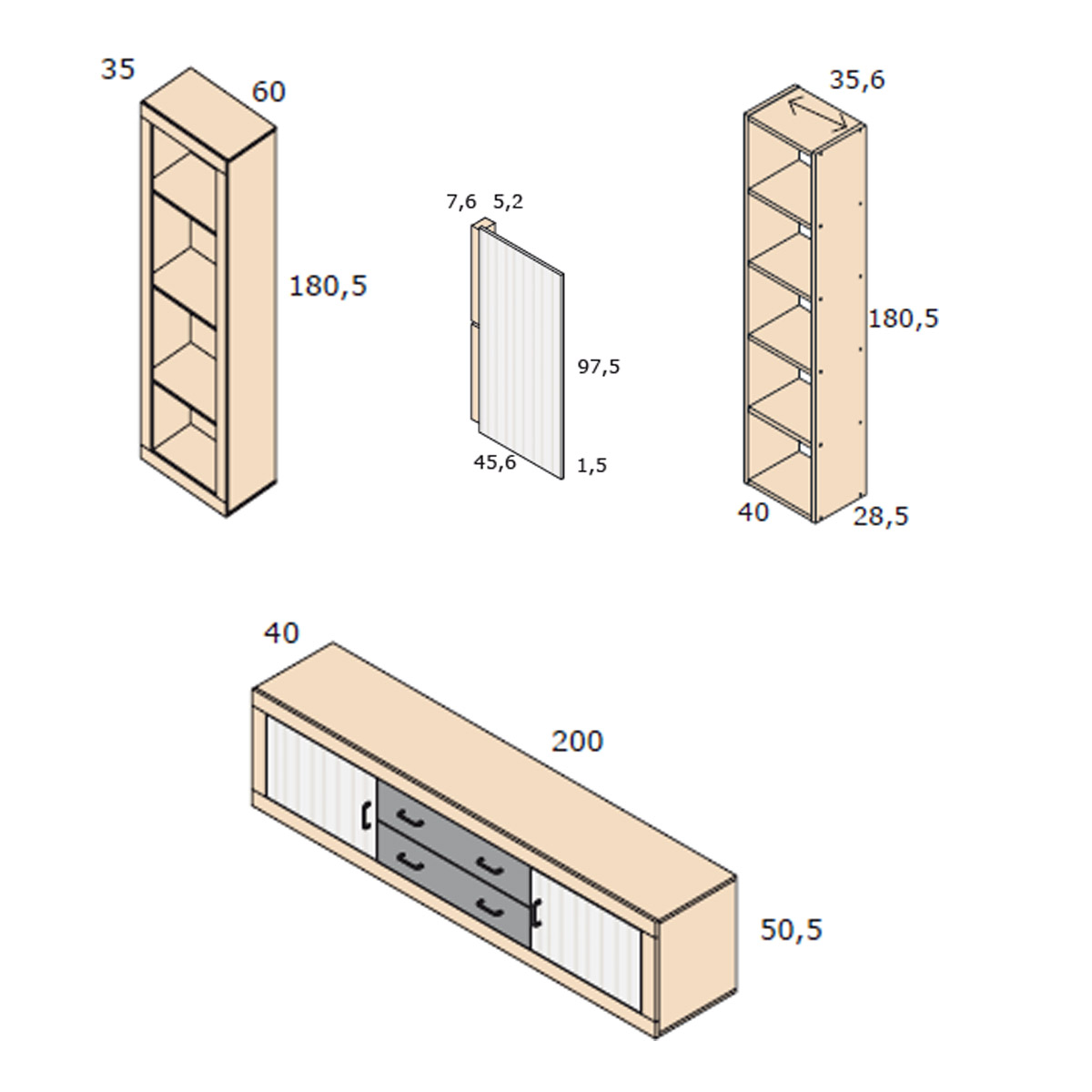 35
60
180,5

7,6 5,2
97,5
45,6
1,5

35,6
180,5
40
28,5

40
200
50,5