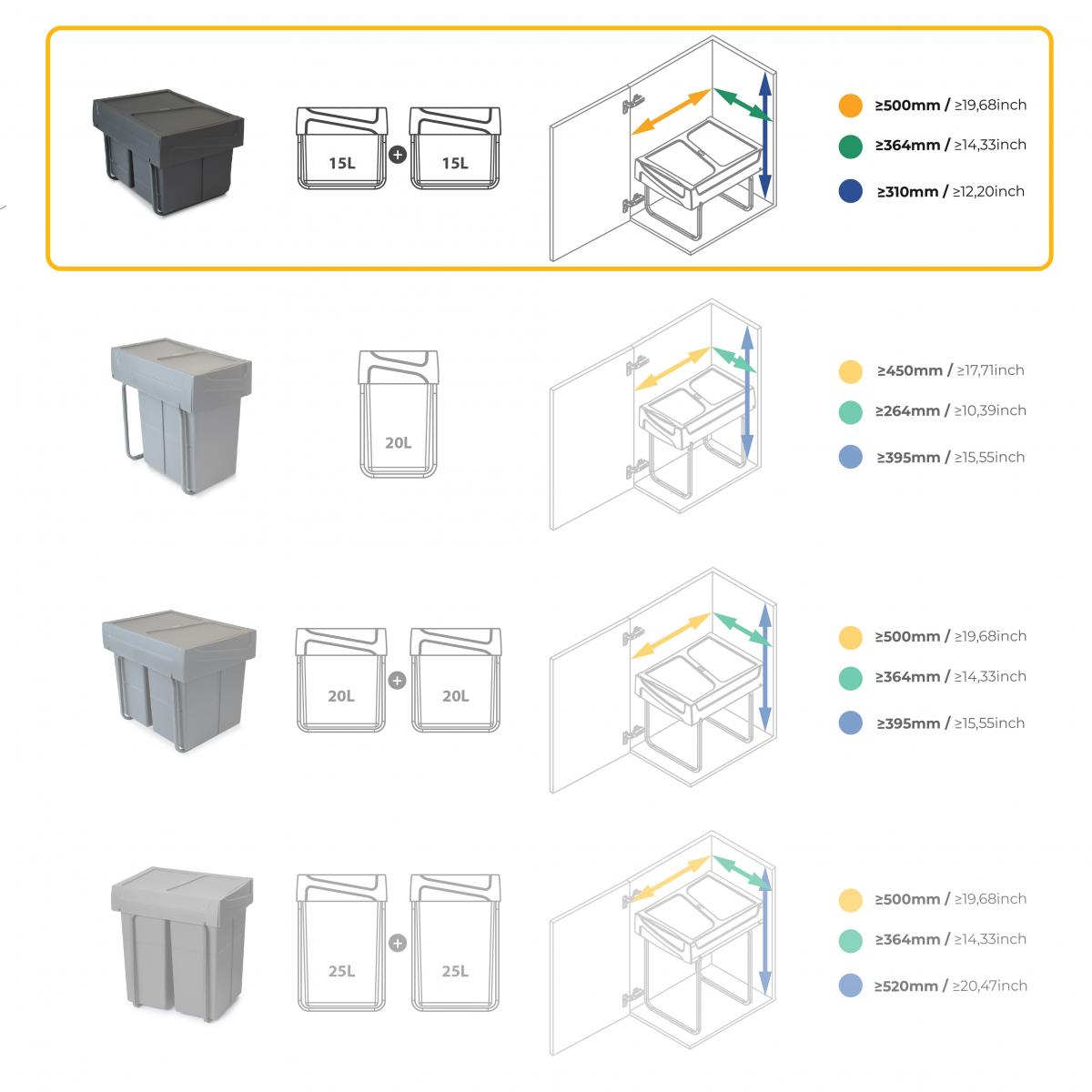 15L + 15L

≥500mm / ≥19,68inch
≥364mm / ≥14,33inch
≥310mm / ≥12,20inch

20L

≥450mm / ≥17,71inch
≥264mm / ≥10,39inch
≥395mm / ≥15,55inch

20L + 20L

≥500mm / ≥19,68inch
≥364mm / ≥14,33inch
≥395mm / ≥15,55inch

25L + 25L

≥500mm / ≥19,68inch
≥364mm / ≥14,33inch
≥520mm / ≥20,47inch