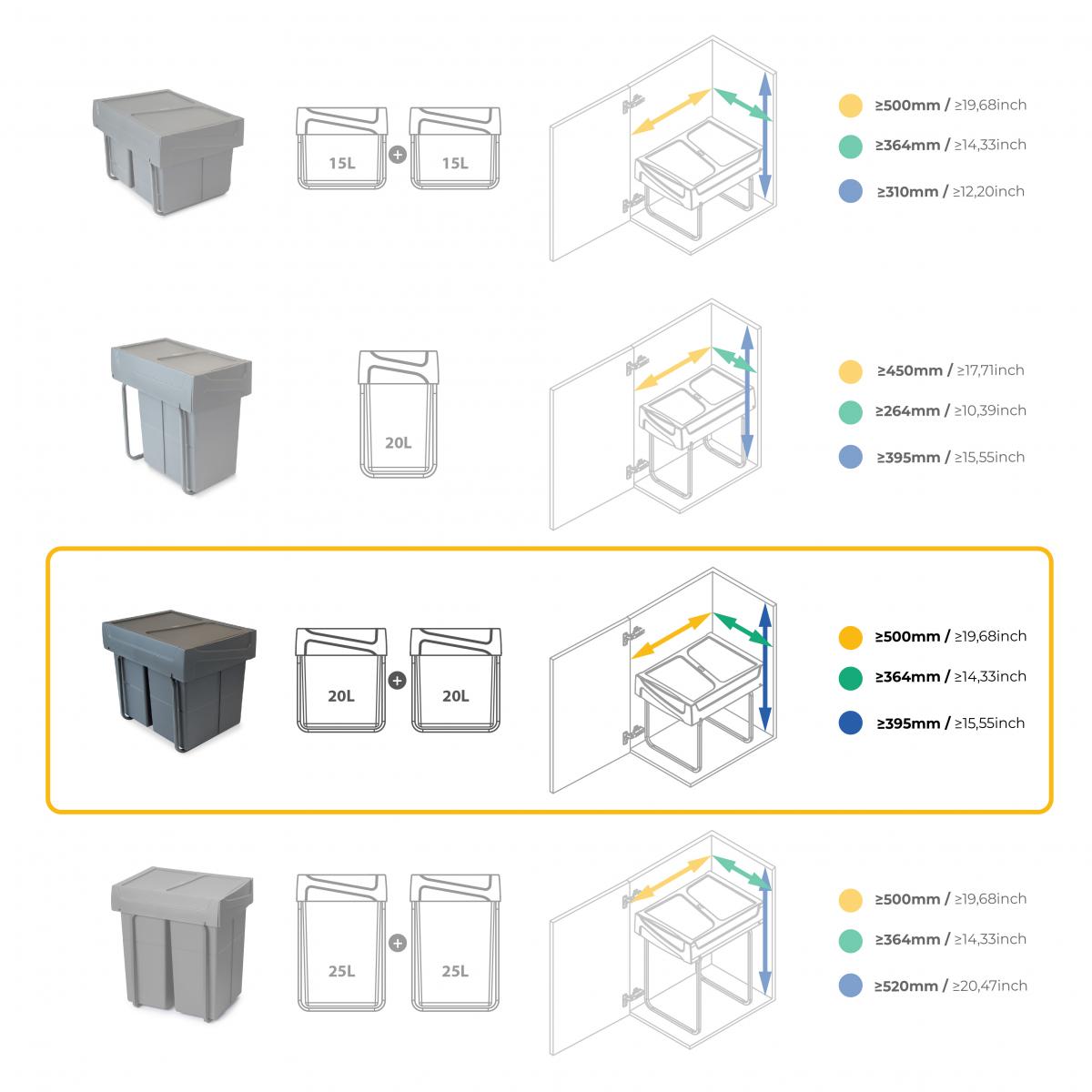 15L + 15L

≥500mm / ≥19,68inch
≥364mm / ≥14,33inch
≥310mm / ≥12,20inch

20L

≥450mm / ≥17,71inch
≥264mm / ≥10,39inch
≥395mm / ≥15,55inch

20L + 20L

≥500mm / ≥19,68inch
≥364mm / ≥14,33inch
≥395mm / ≥15,55inch

25L + 25L

≥500mm / ≥19,68inch
≥364mm / ≥14,33inch
≥520mm / ≥20,47inch