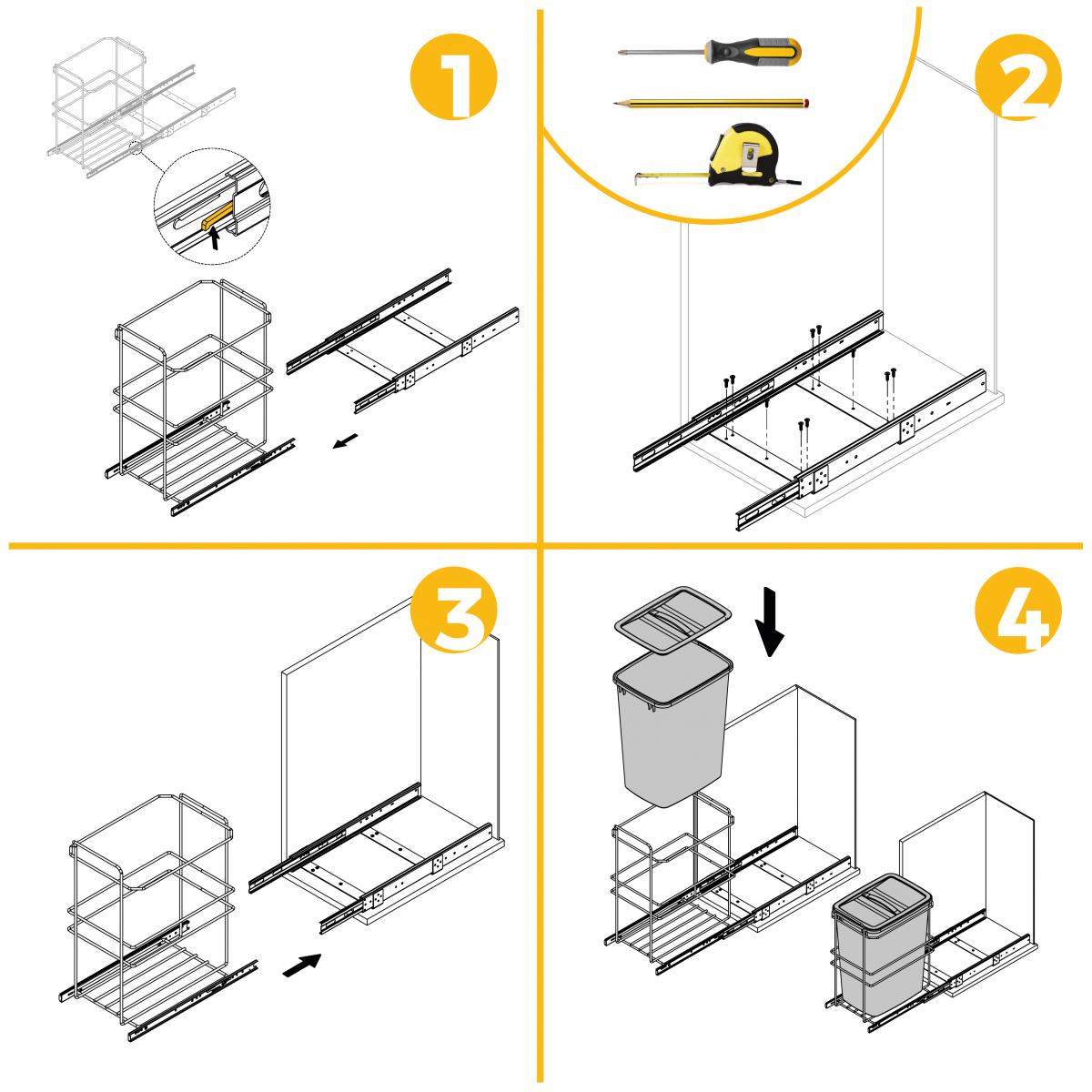 1

2

3

4