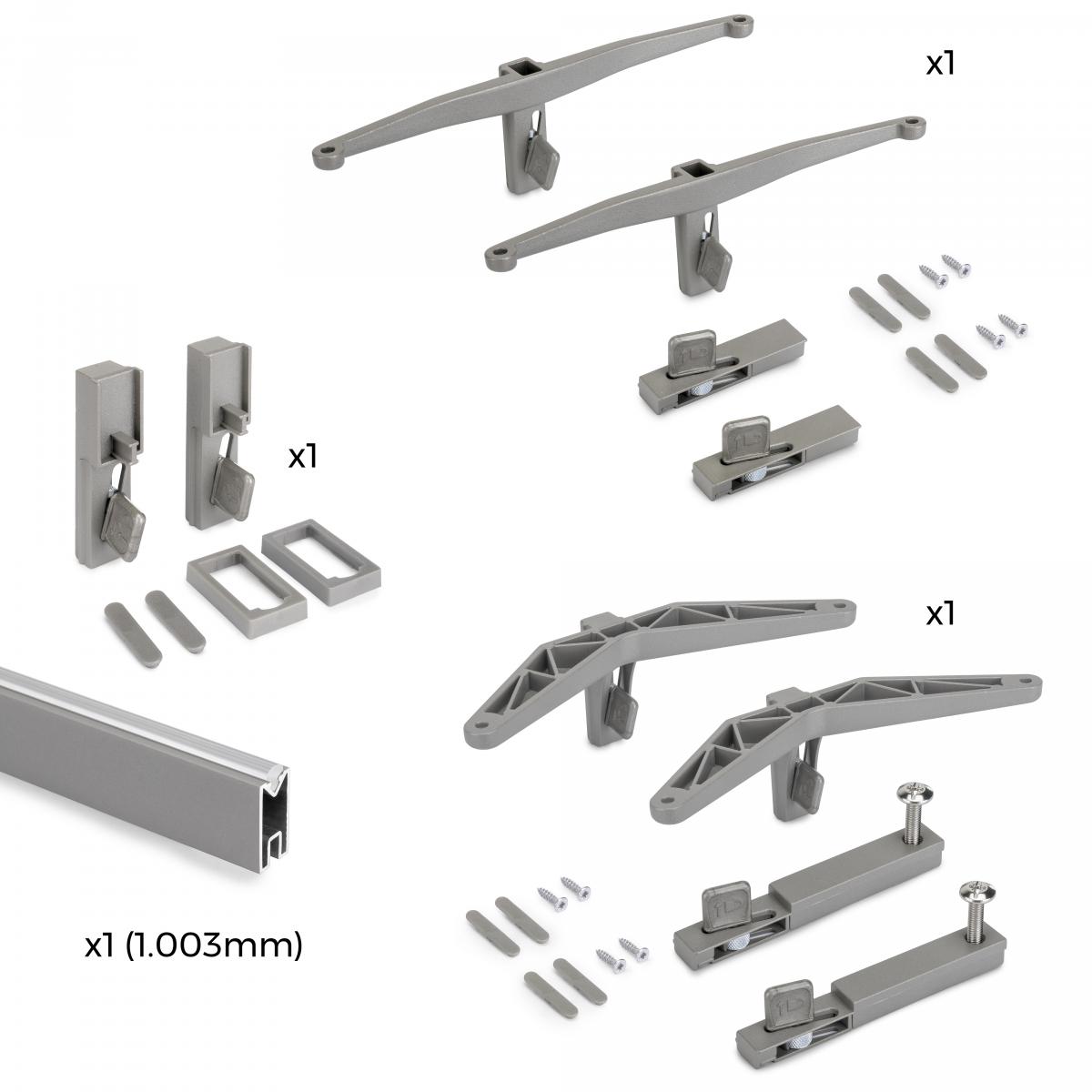 x1

x1

x1

x1 (1.003mm)