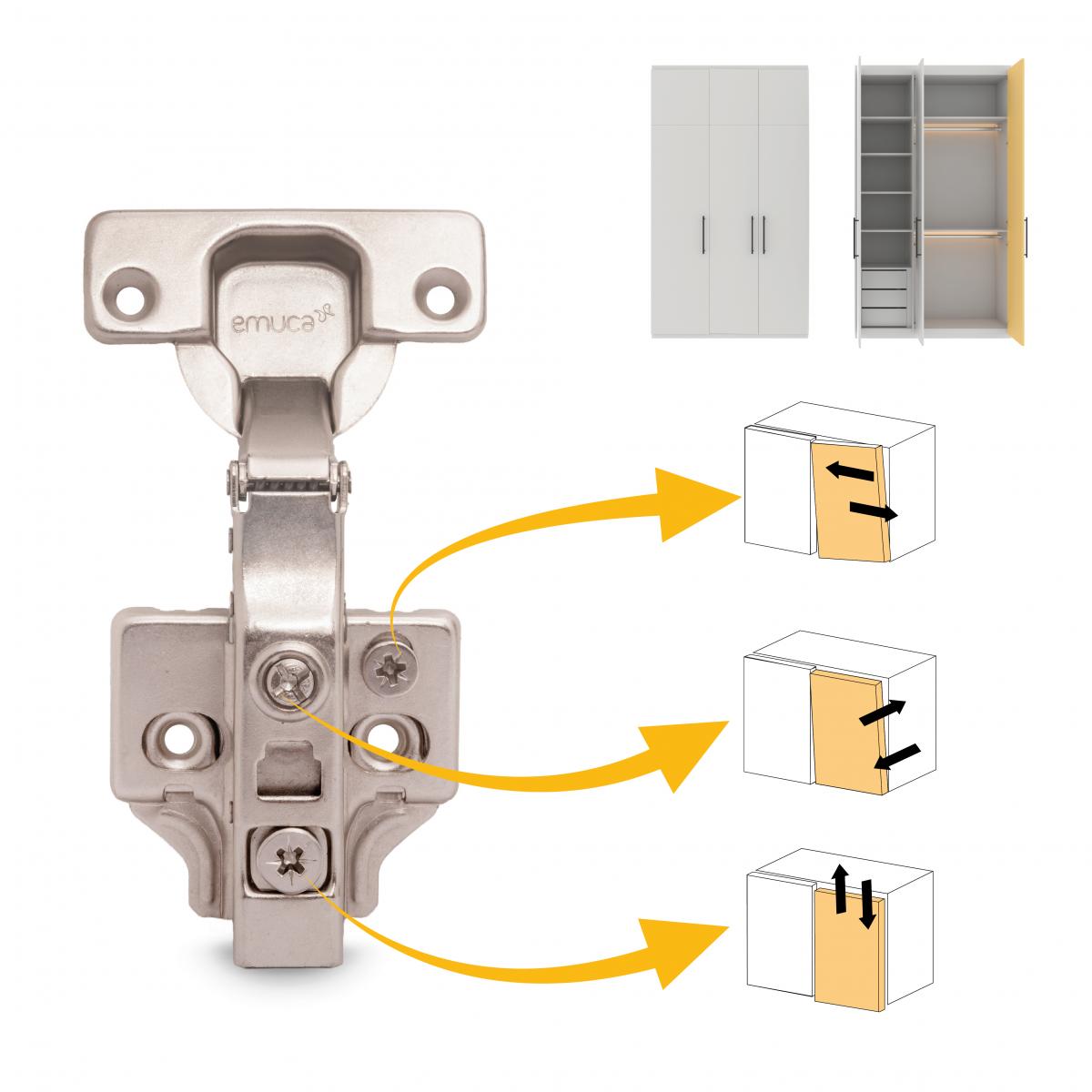 emuca